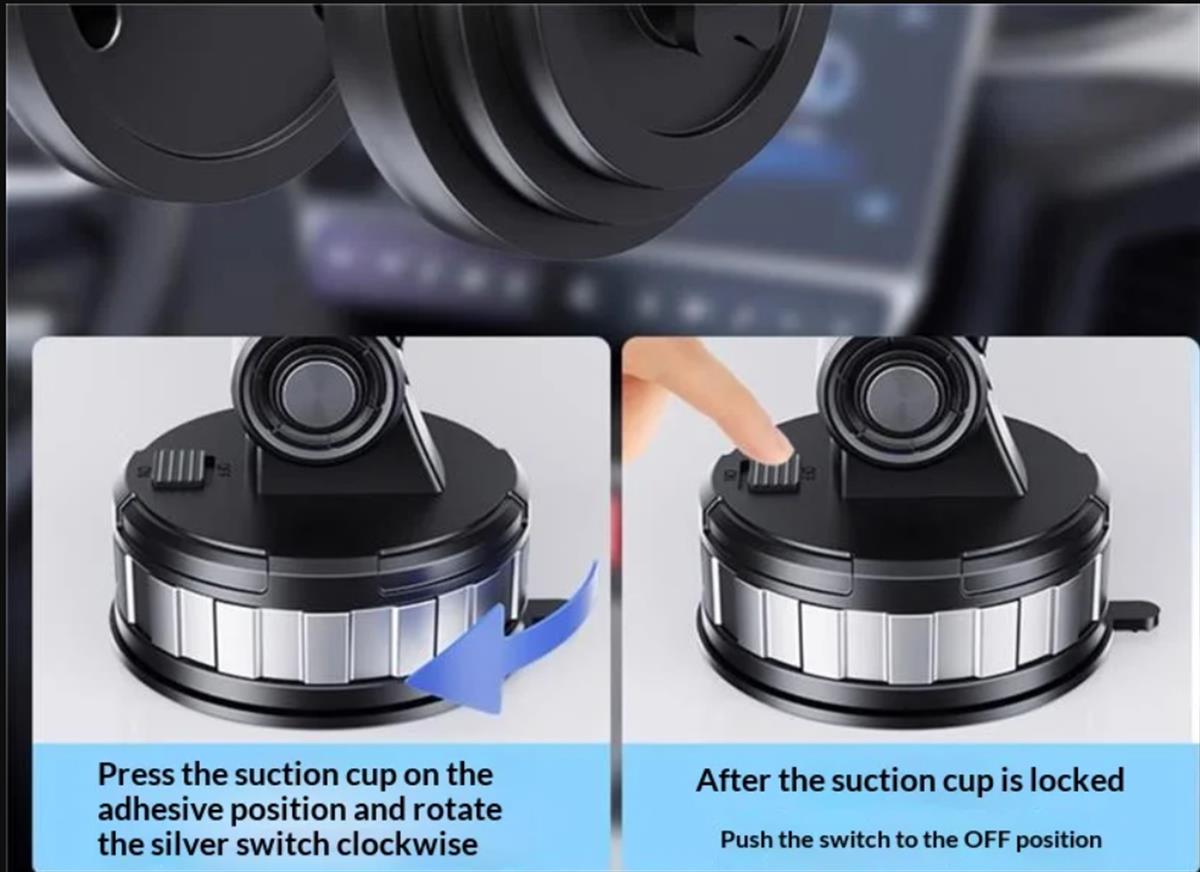 Press the suction cup on the adhesive position and rotate the silver switch clockwise

After the suction cup is locked

Push the switch to the OFF position