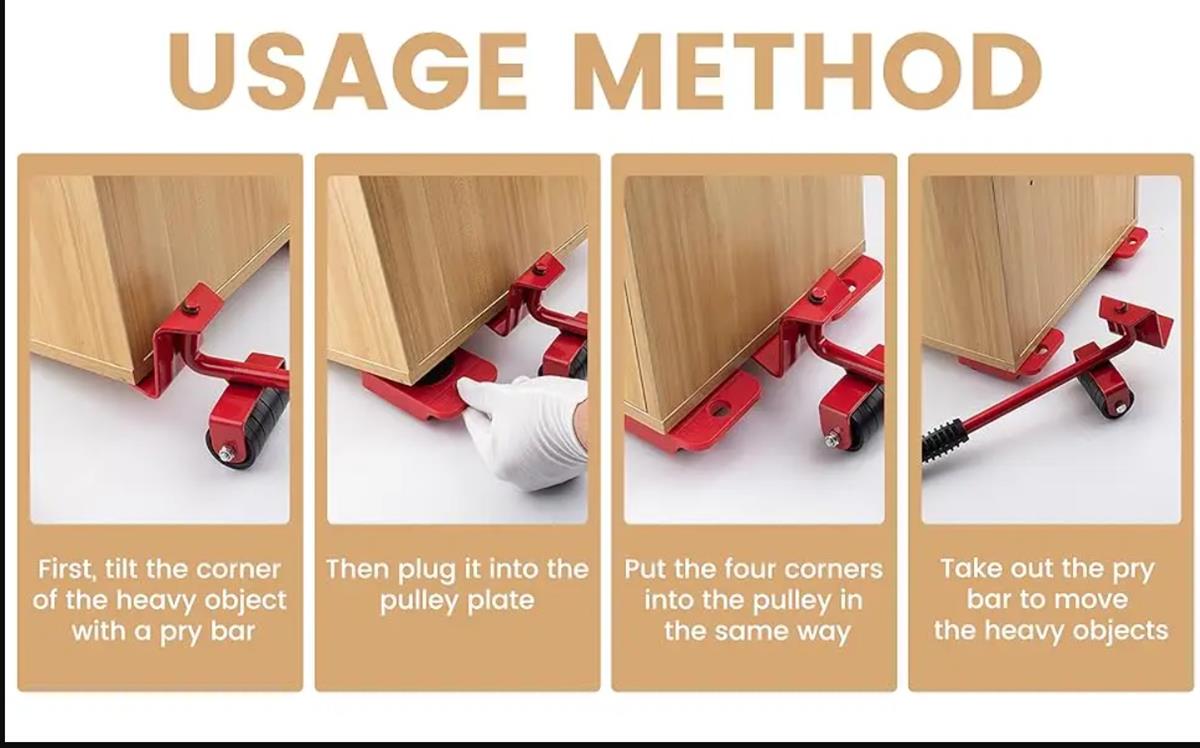 USAGE METHOD

First, tilt the corner of the heavy object with a pry bar

Then plug it into the pulley plate

Put the four corners into the pulley in the same way

Take out the pry bar to move the heavy objects