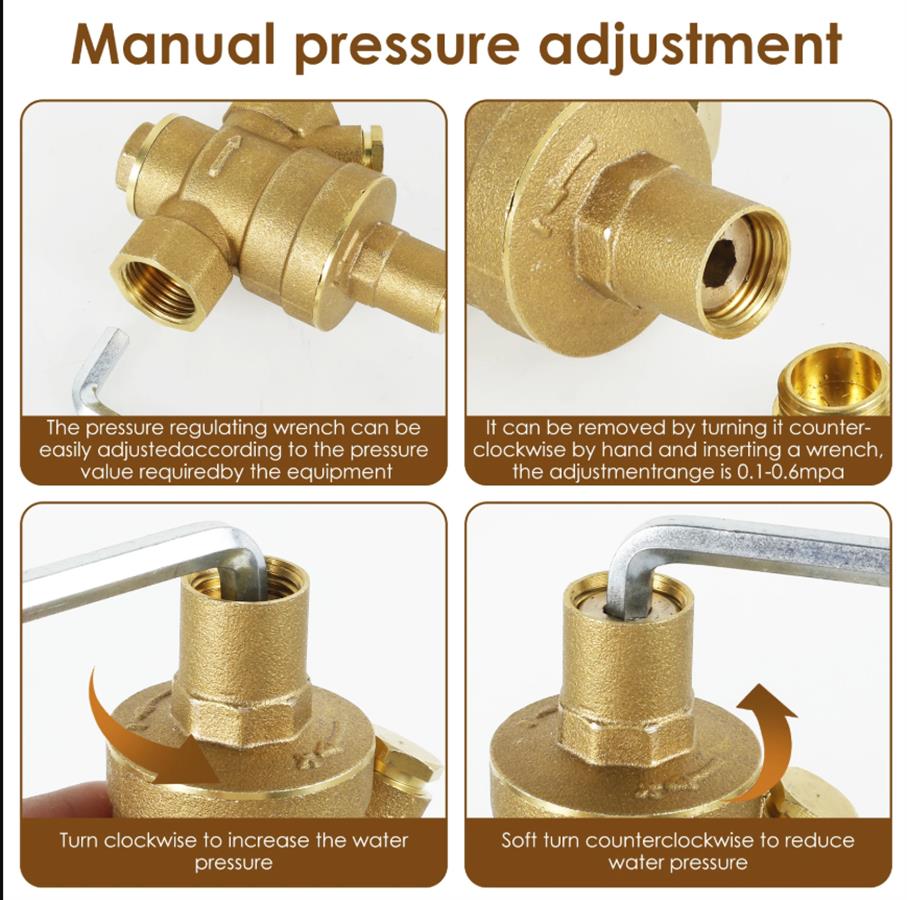 Manual pressure adjustment

The pressure regulating wrench can be easily adjustedaccording to the pressure value requiredby the equipment

It can be removed by turning it counterclockwise by hand and inserting a wrench, the adjustmentrange is 0.1-0.6mpa

Turn clockwise to increase the water pressure

Soft turn counterclockwise to reduce water pressure