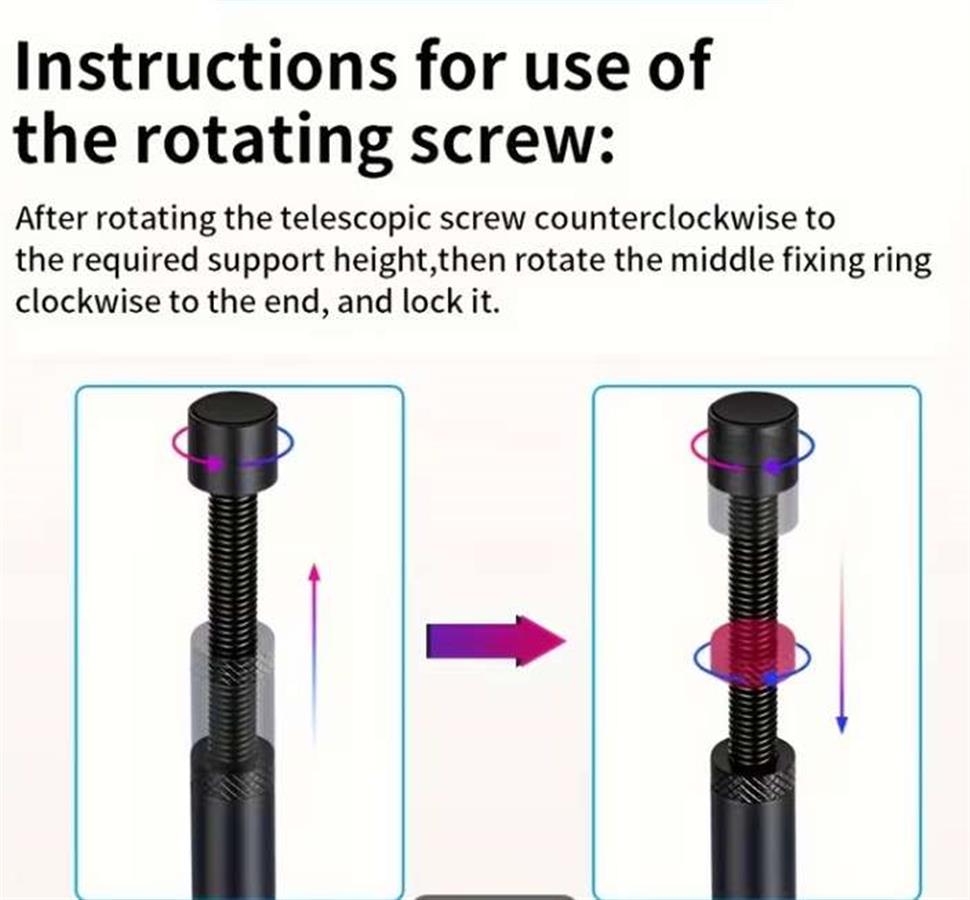 Instructions for use of the rotating screw:

After rotating the telescopic screw counterclockwise to the required support height,then rotate the middle fixing ring clockwise to the end, and lock it.