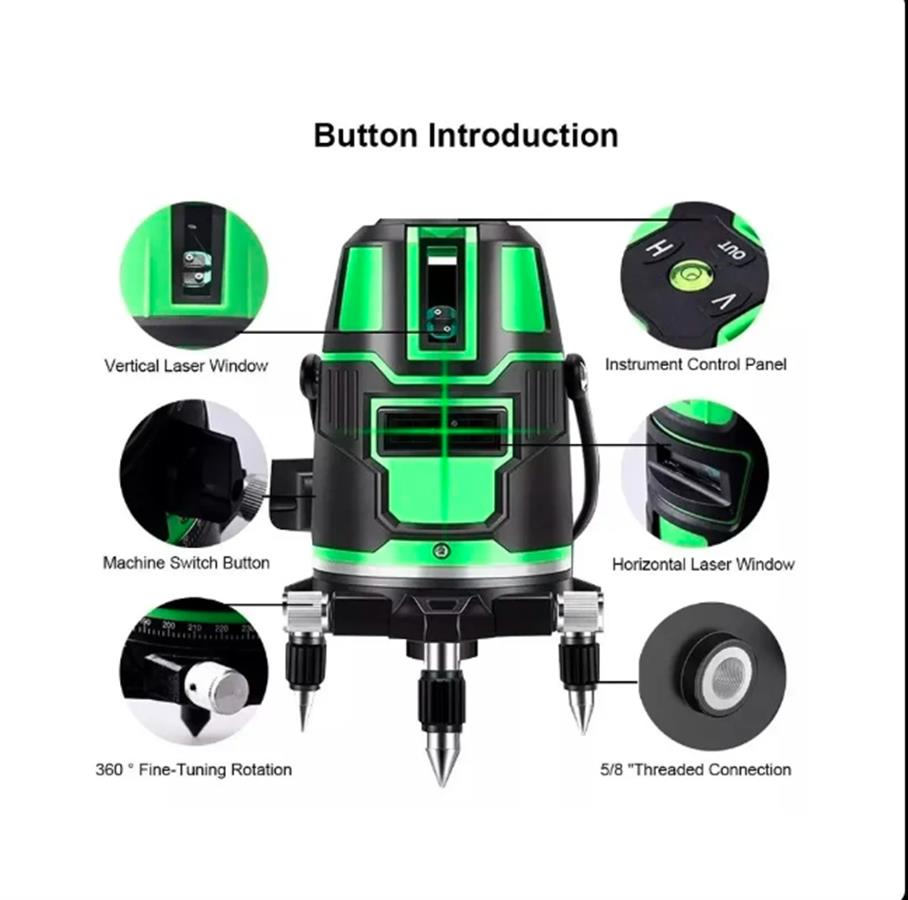 Button Introduction

H
OUT
V

Vertical Laser Window

Instrument Control Panel

Machine Switch Button

Horizontal Laser Window

200 210 220

360 ° Fine-Tuning Rotation

5/8 "Threaded Connection