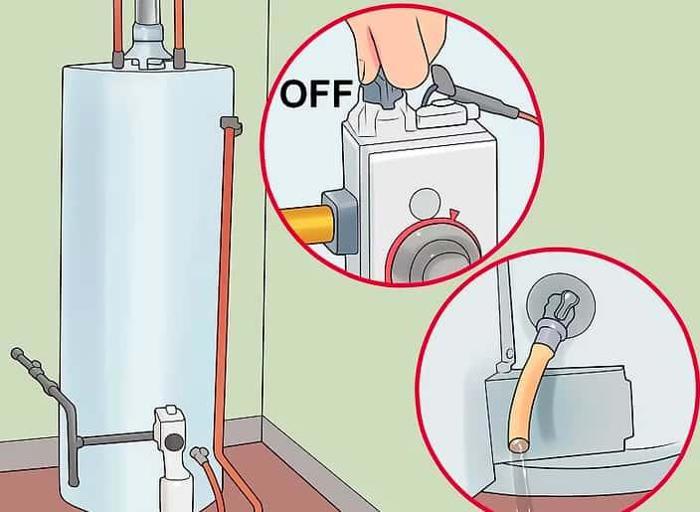 OFF