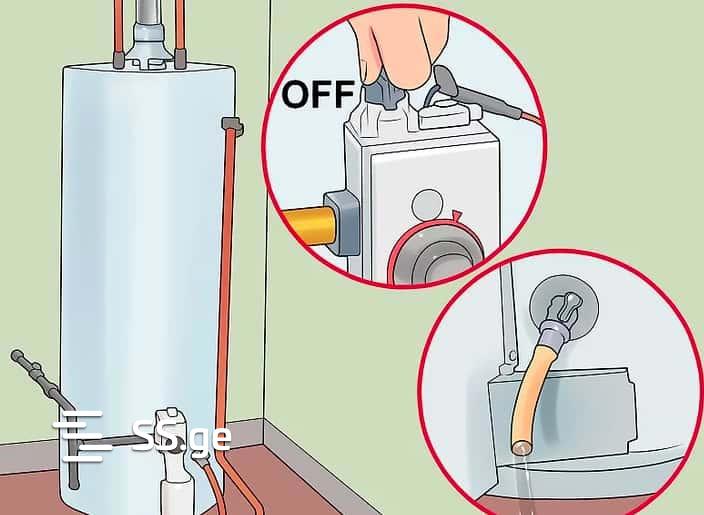 OFF

SS.ge