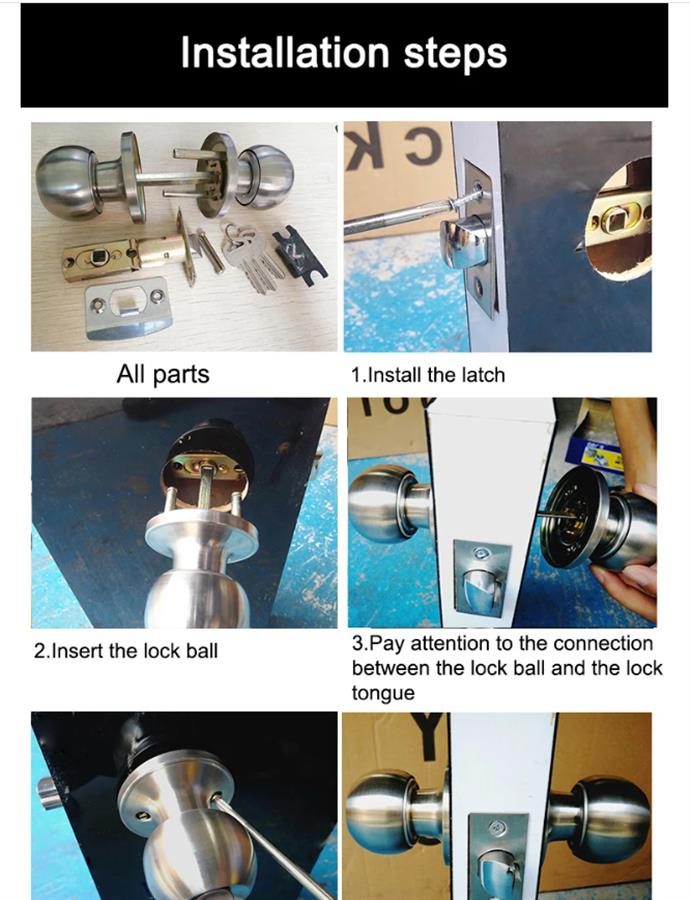 Installation steps

All parts

1.Install the latch

2.Insert the lock ball

3.Pay attention to the connection between the lock ball and the lock tongue