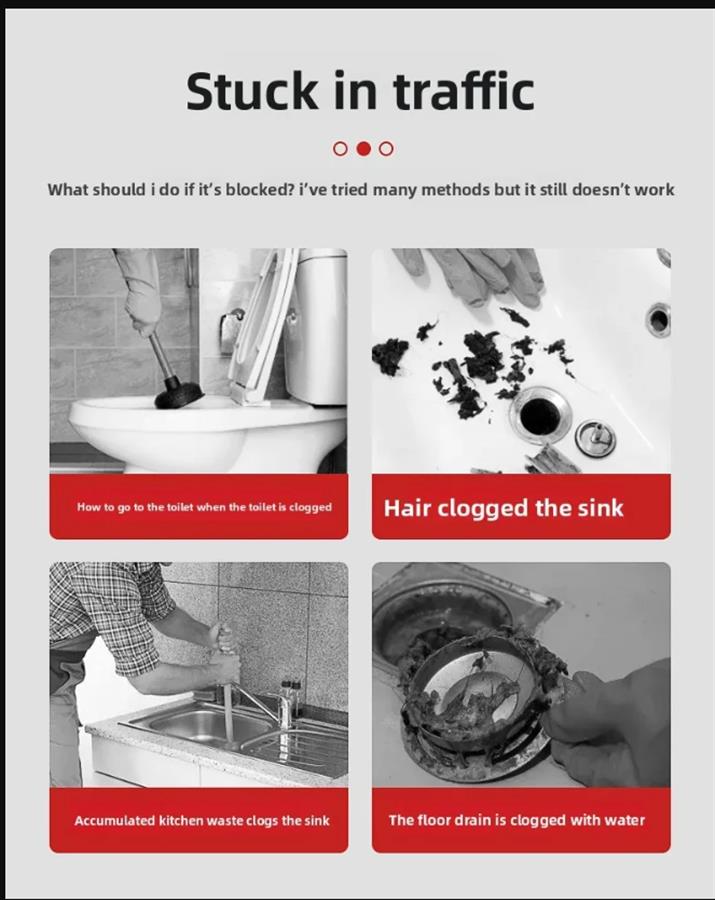 Stuck in traffic

What should i do if it's blocked? i've tried many methods but it still doesn't work

How to go to the toilet when the toilet is clogged

Hair clogged the sink

Accumulated kitchen waste clogs the sink

The floor drain is clogged with water