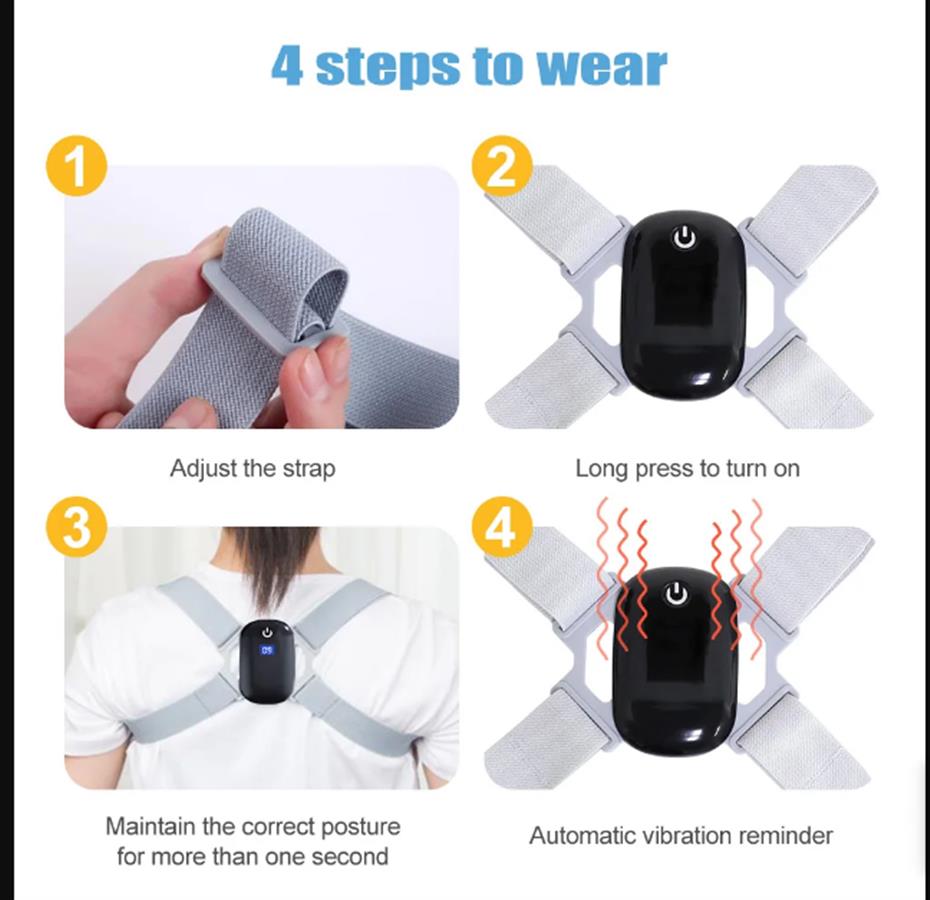 4 steps to wear

1

Adjust the strap

2

Long press to turn on

3

Maintain the correct posture for more than one second

4

Automatic vibration reminder