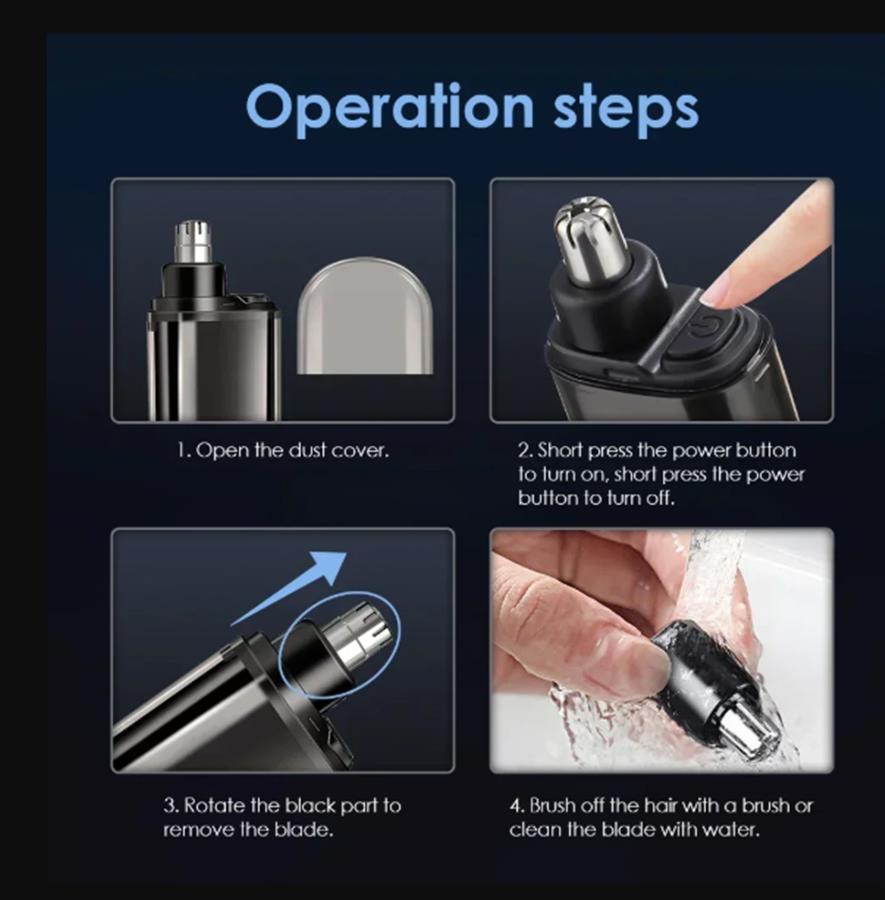 Operation steps

1. Open the dust cover.

2. Short press the power button to turn on, short press the power button to turn off.

3. Rotate the black part to remove the blade.

4. Brush off the hair with a brush or clean the blade with water.