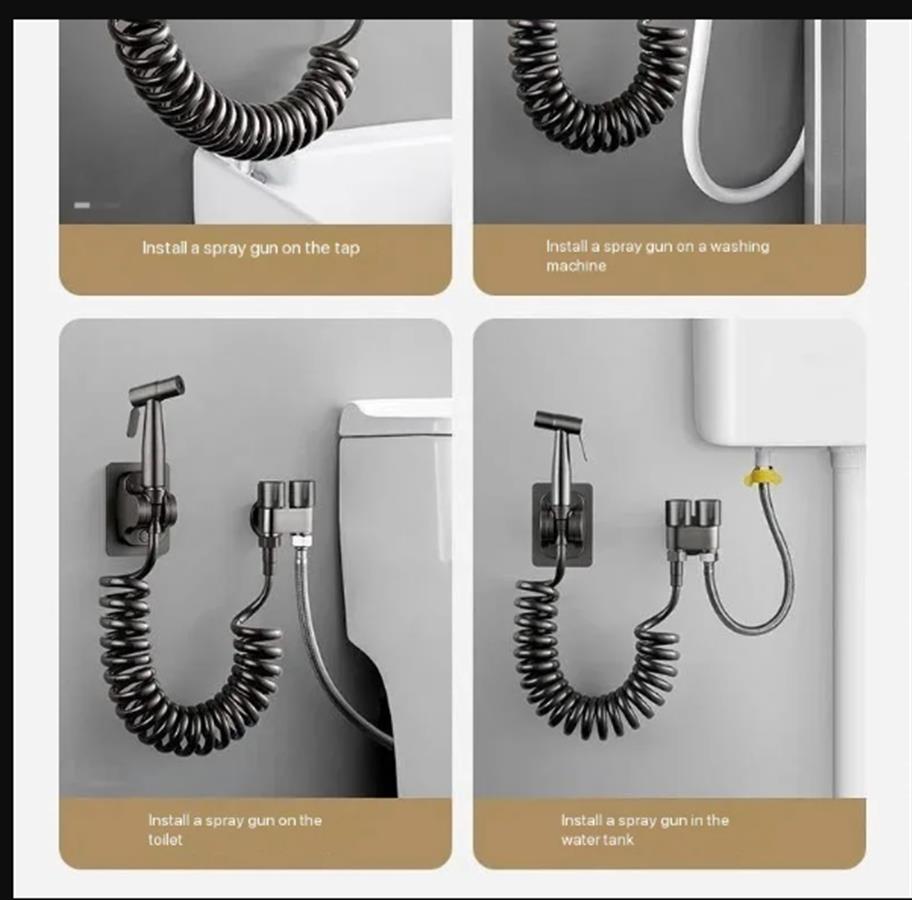 Install a spray gun on the tap

Install a spray gun on a washing machine

Install a spray gun on the toilet

Install a spray gun in the water tank