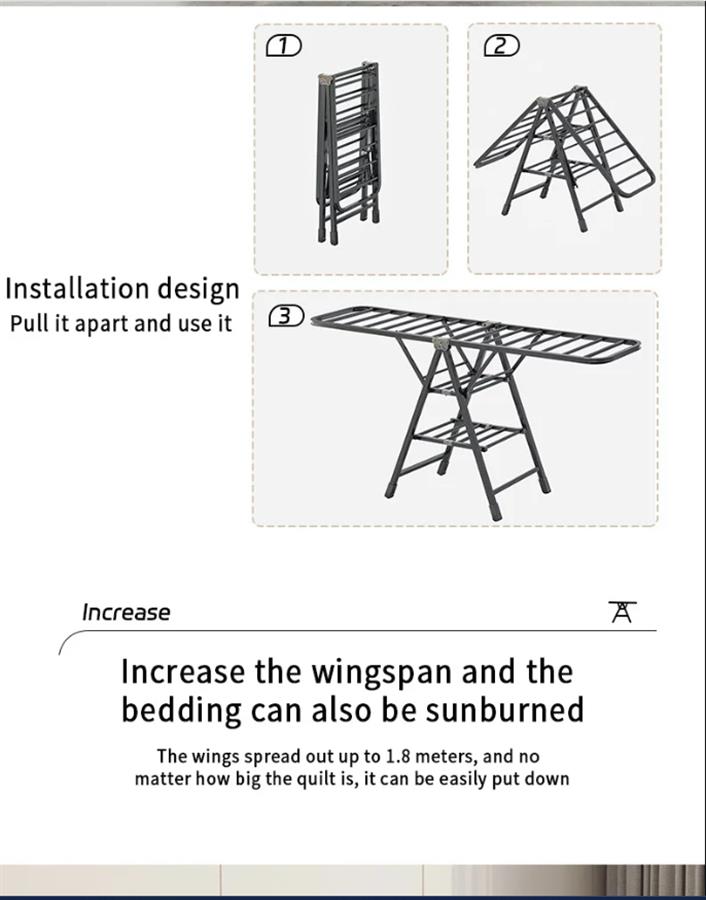 1

2

Installation design
Pull it apart and use it

3

Increase

Increase the wingspan and the bedding can also be sunburned

The wings spread out up to 1.8 meters, and no matter how big the quilt is, it can be easily put down