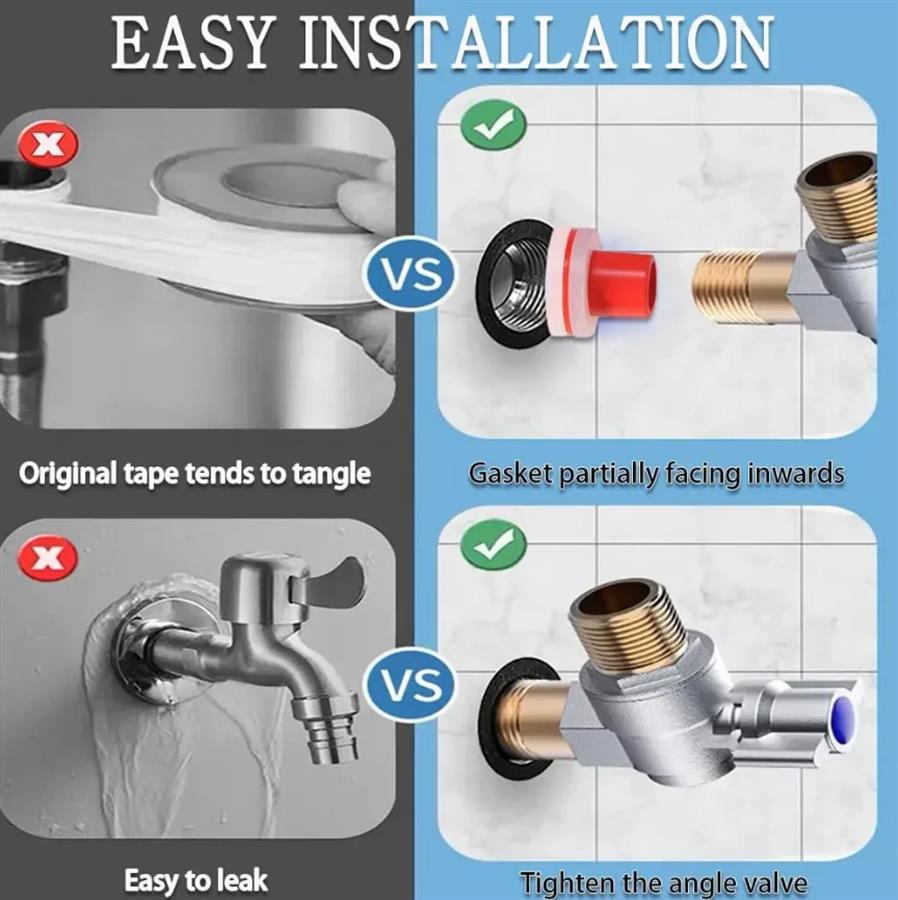 EASY INSTALLATION

VS

Original tape tends to tangle

Gasket partially facing inwards

VS

Easy to leak

Tighten the angle valve