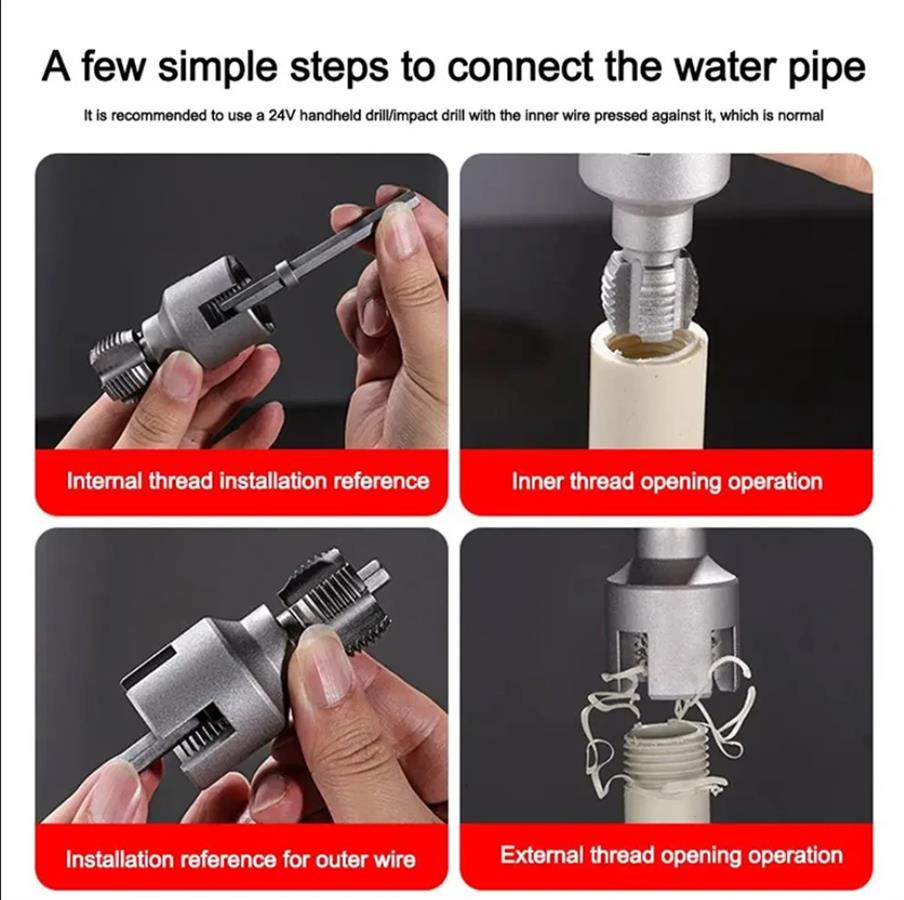 A few simple steps to connect the water pipe

It is recommended to use a 24V handheld drill/impact drill with the inner wire pressed against it, which is normal

Internal thread installation reference

Inner thread opening operation

Installation reference for outer wire

External thread opening operation