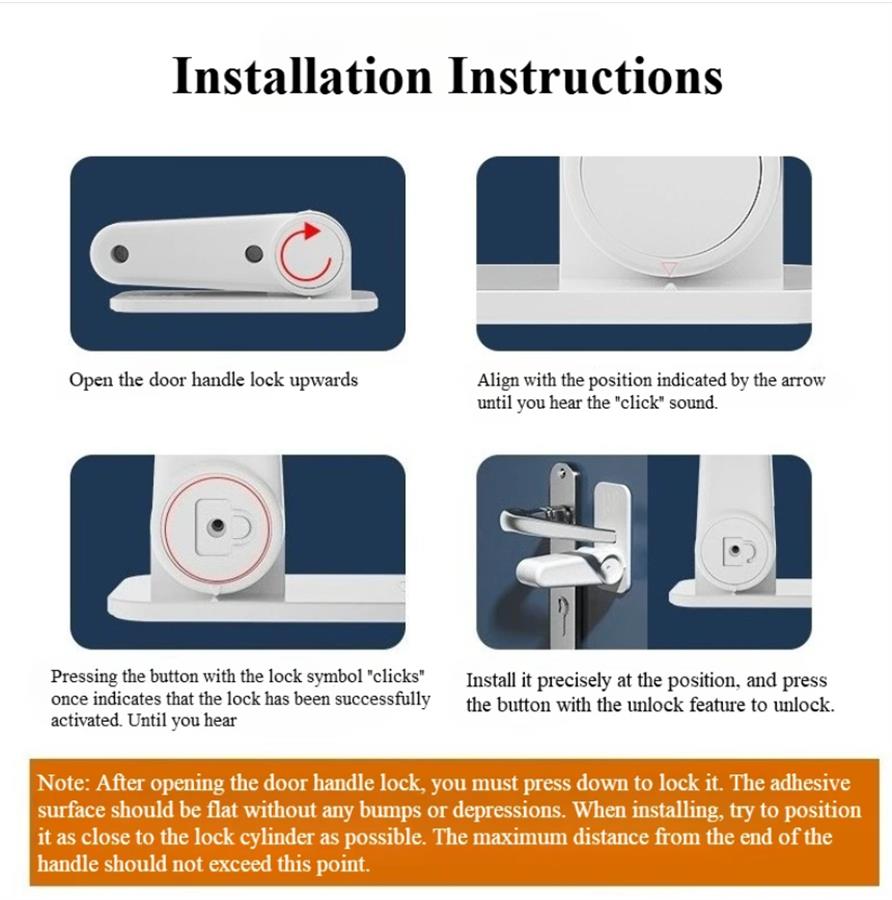 Installation Instructions

Open the door handle lock upwards

Align with the position indicated by the arrow until you hear the "click" sound.

Pressing the button with the lock symbol "clicks" once indicates that the lock has been successfully activated. Until you hear

Install it precisely at the position, and press the button with the unlock feature to unlock.

Note: After opening the door handle lock, you must press down to lock it. The adhesive surface should be flat without any bumps or depressions. When installing, try to position it as close to the lock cylinder as possible. The maximum distance from the end of the handle should not exceed this point.