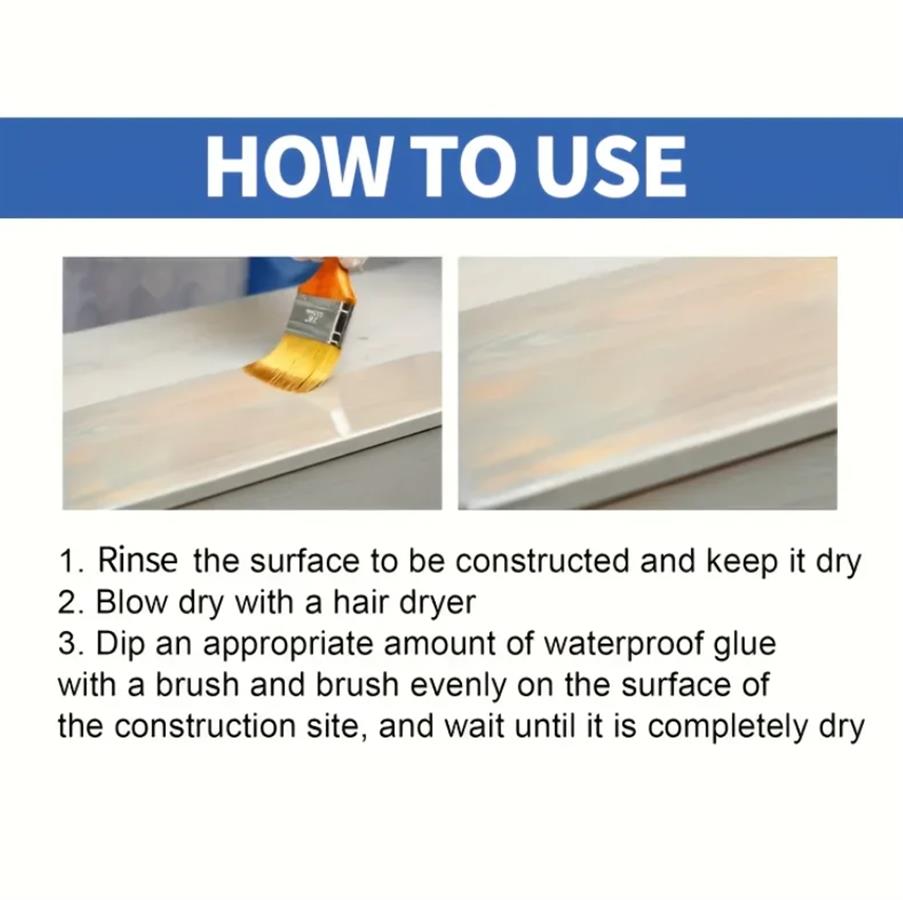 HOW TO USE

1. Rinse the surface to be constructed and keep it dry
2. Blow dry with a hair dryer
3. Dip an appropriate amount of waterproof glue with a brush and brush evenly on the surface of the construction site, and wait until it is completely dry