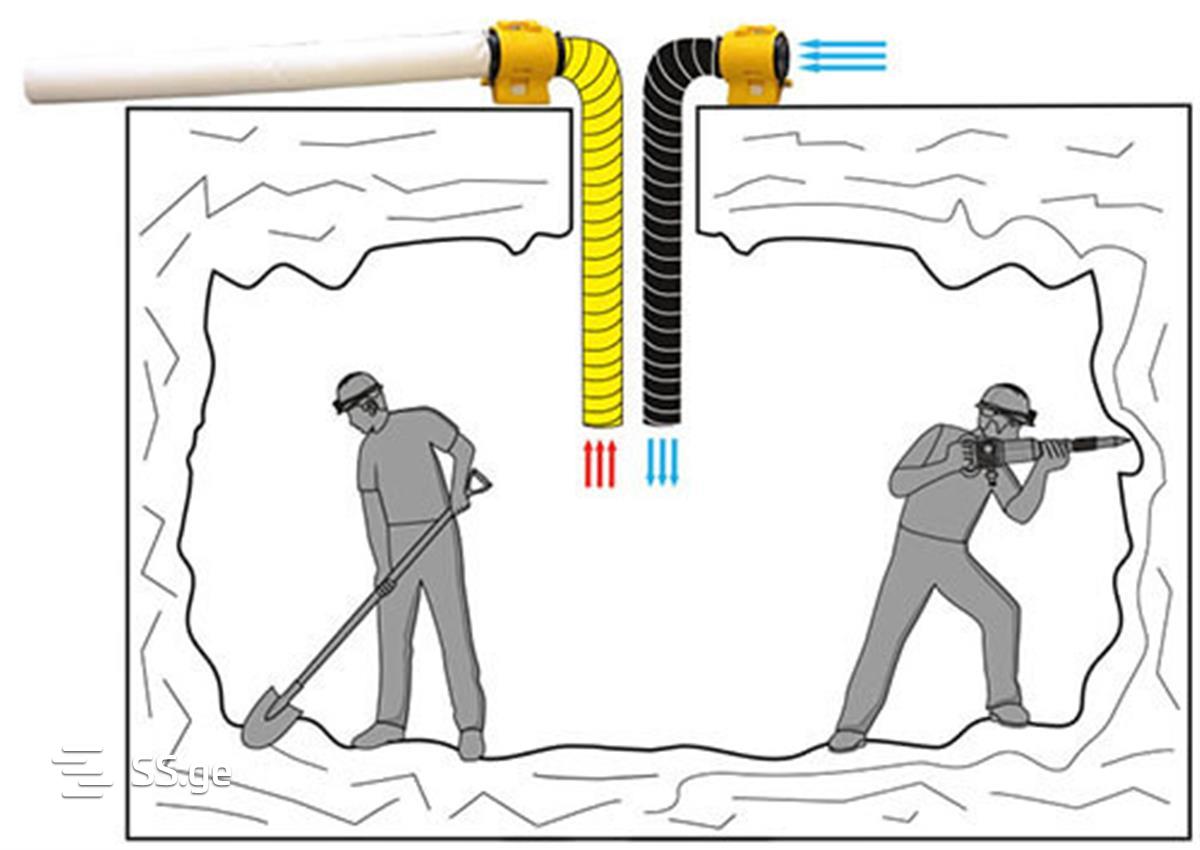 SS.ge