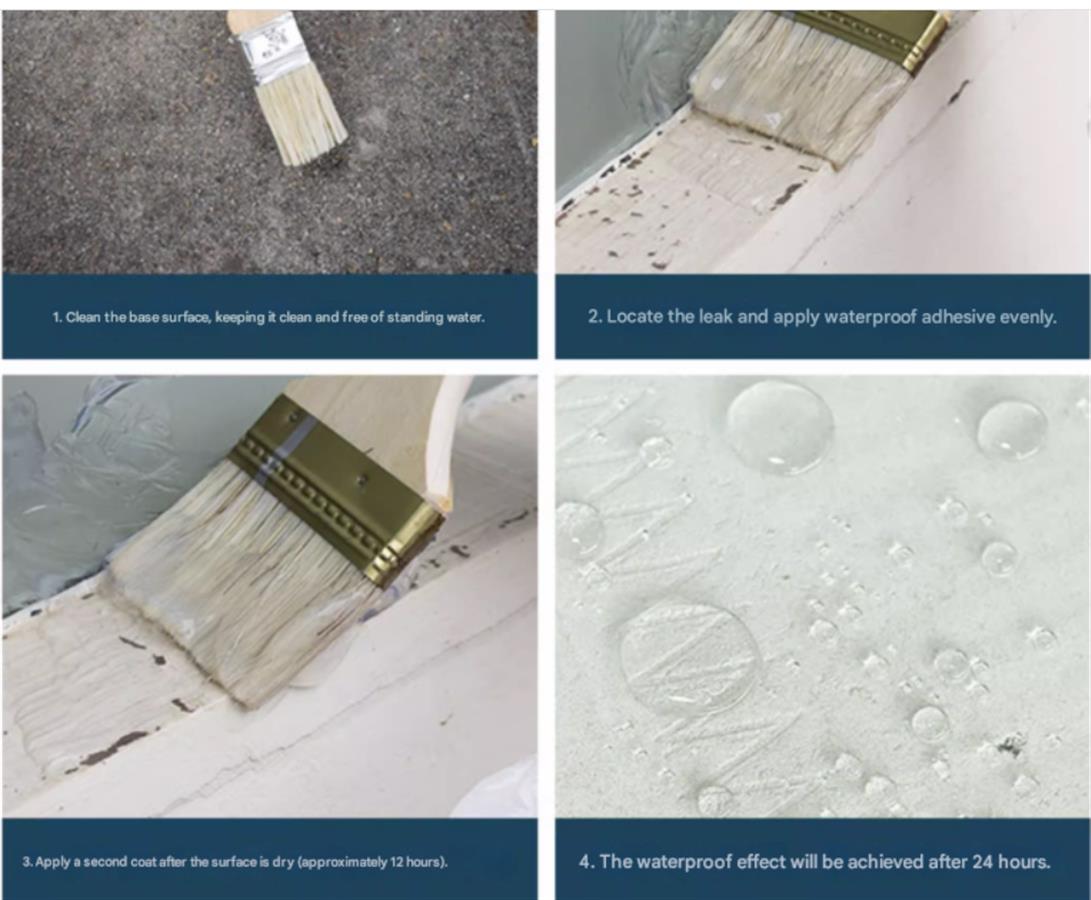 1. Clean the base surface, keeping it clean and free of standing water.

2. Locate the leak and apply waterproof adhesive evenly.

3. Apply a second coat after the surface is dry (approximately 12 hours).

4. The waterproof effect will be achieved after 24 hours.