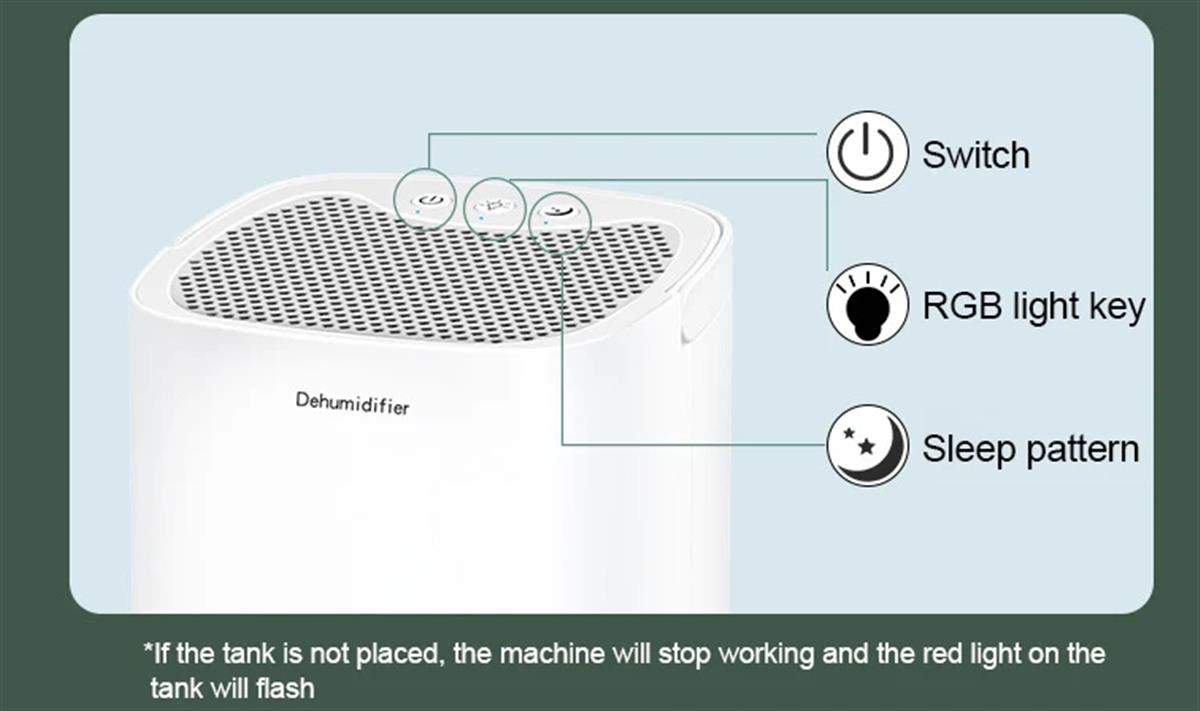 Switch

RGB light key

Sleep pattern

Dehumidifier

*If the tank is not placed, the machine will stop working and the red light on the tank will flash