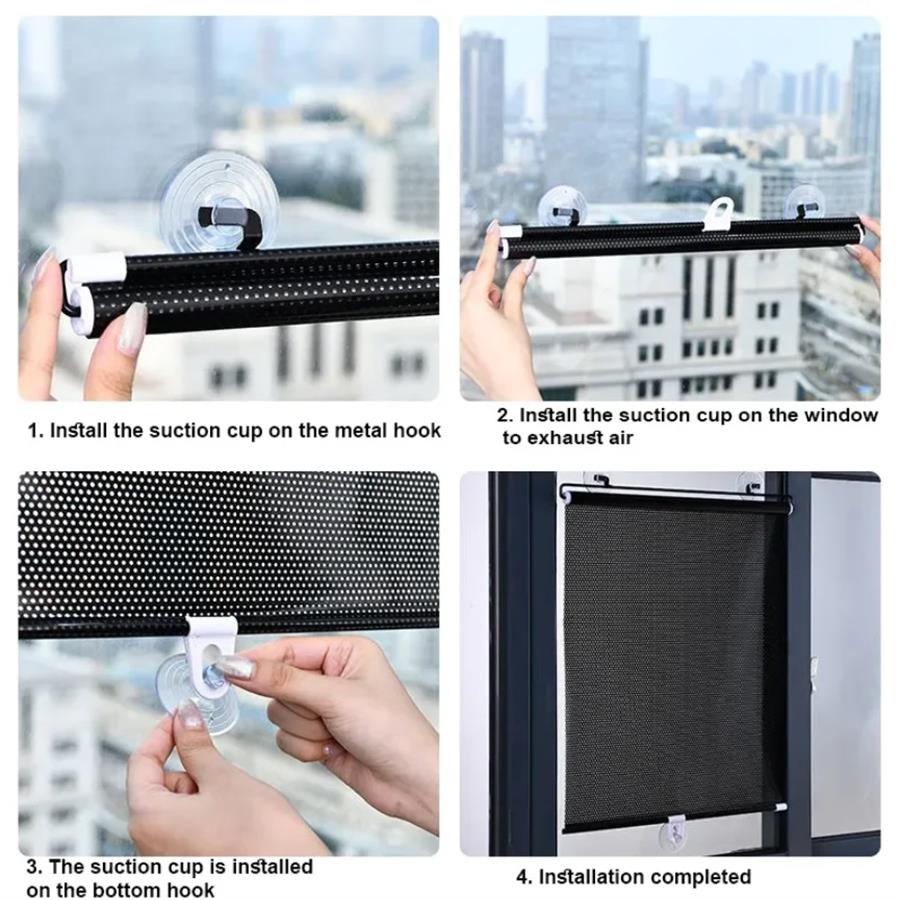 1. Install the suction cup on the metal hook

2. Install the suction cup on the window to exhaust air

3. The suction cup is installed on the bottom hook

4. Installation completed