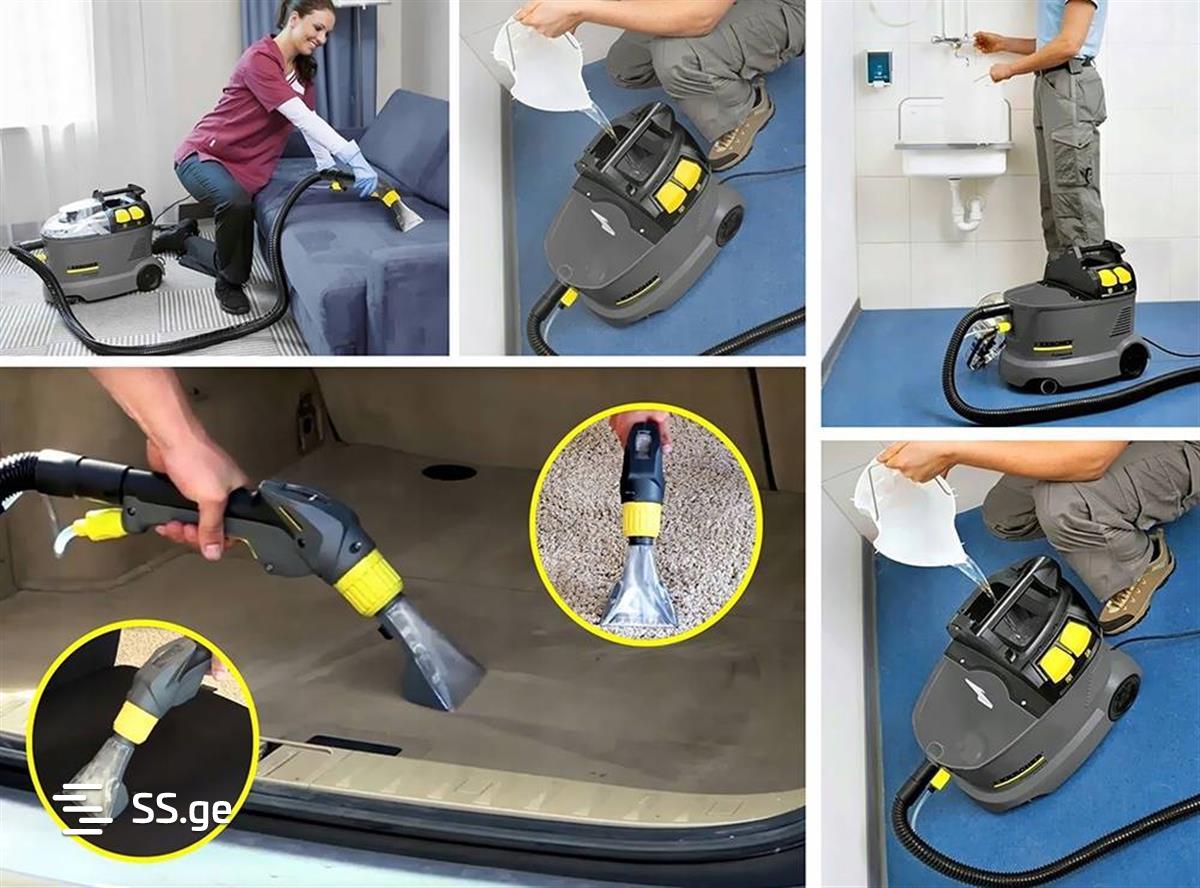 SS.ge